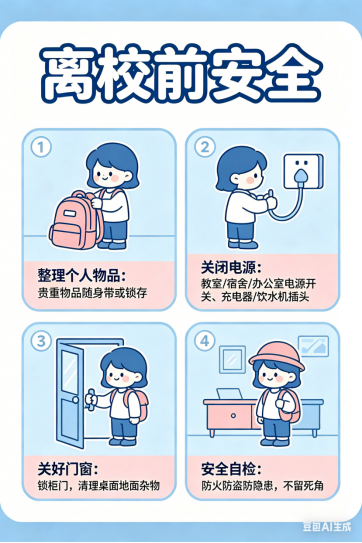 离校前安全

①

整理个人物品：
贵重物品随身带或锁存

②

关闭电源：
教室/宿舍/办公室电源开关、充电器/饮水机插头

③

关好门窗：
锁柜门，清理桌面地面杂物

④

安全自检：
防火防盗防隐患，不留死角

豆包AI生成